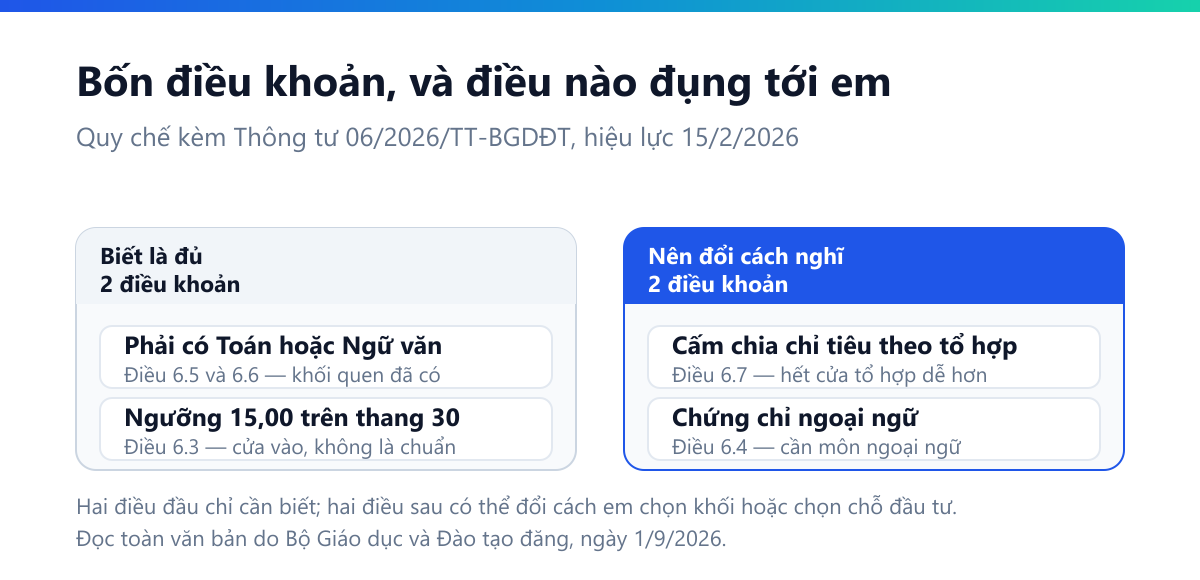 Bốn điều khoản, và điều nào đụng tới em

Quy chế kèm Thông tư 06/2026/TT-BGDĐT, hiệu lực 15/2/2026

Biết là đủ
2 điều khoản

Phải có Toán hoặc Ngữ văn
Điều 6.5 và 6.6 — khối quen đã có

Ngưỡng 15,00 trên thang 30
Điều 6.3 — cửa vào, không là chuẩn

Nên đổi cách nghĩ
2 điều khoản

Cấm chia chỉ tiêu theo tổ hợp
Điều 6.7 — hết cửa tổ hợp dễ hơn

Chứng chỉ ngoại ngữ
Điều 6.4 — cần môn ngoại ngữ

Hai điều đầu chỉ cần biết; hai điều sau có thể đổi cách em chọn khối hoặc chọn chỗ đầu tư.
Đọc toàn văn bản do Bộ Giáo dục và Đào tạo đăng, ngày 1/9/2026.